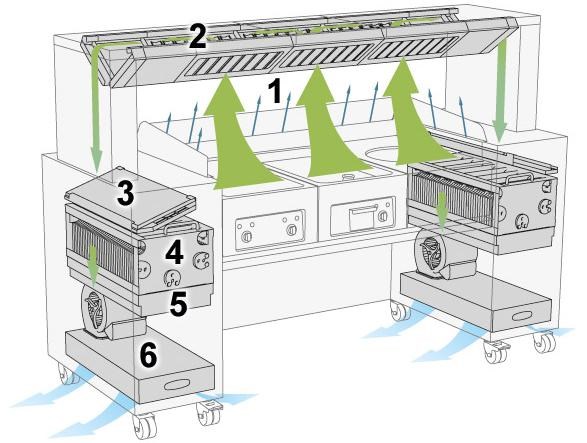 2
1
3
4
5
6